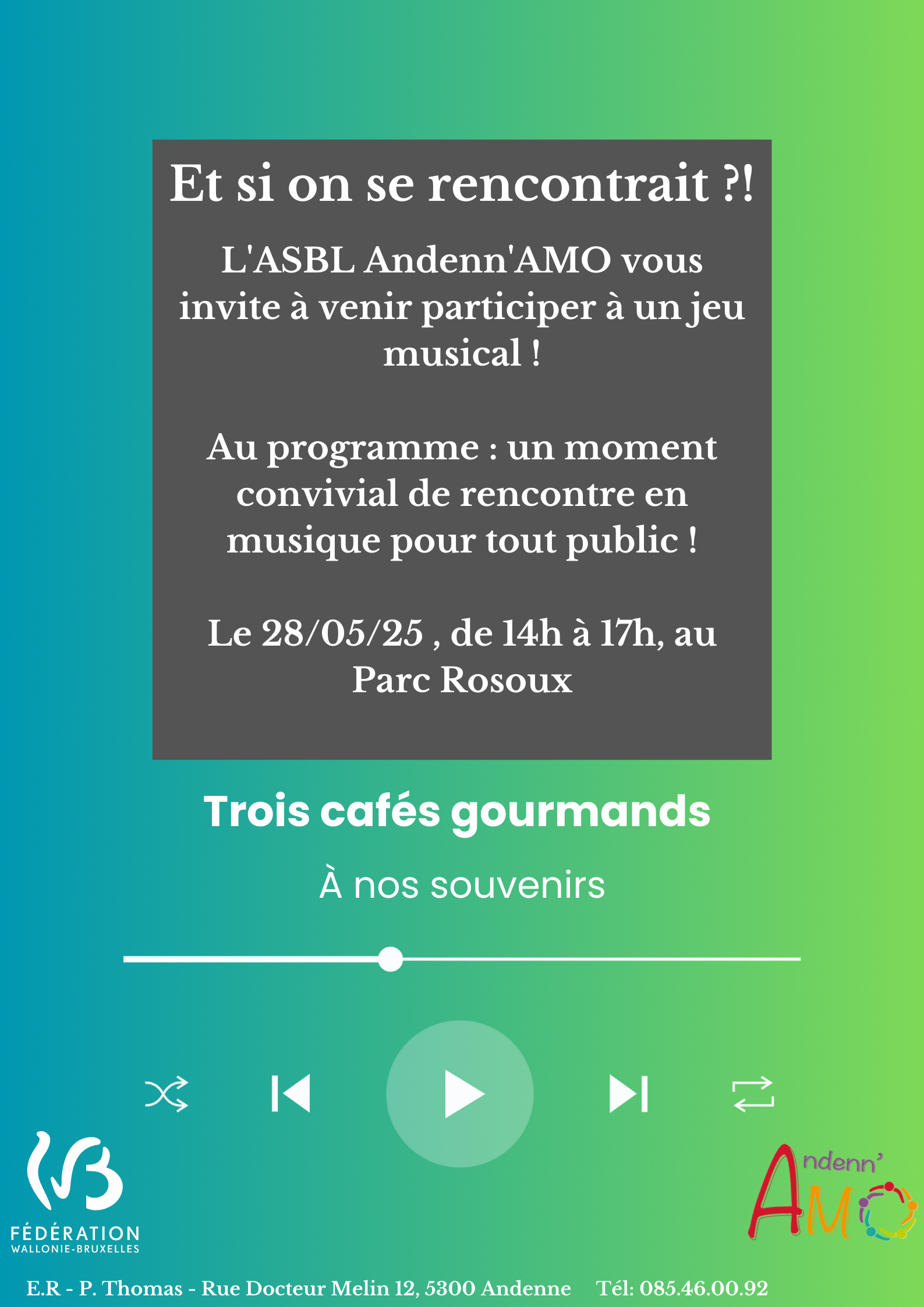 Et si on se rencontrait ?!

L'ASBL Andenn'AMO vous invite à venir participer à un jeu musical !

Au programme : un moment convivial de rencontre en musique pour tout public !

Le 28/05/25 , de 14h à 17h, au Parc Rosoux

Trois cafés gourmands

À nos souvenirs

FÉDÉRATION
WALLONIE-BRUXELLES

Andenn'
AMO

E.R - P. Thomas - Rue Docteur Melin 12, 5300 Andenne Tél: 085.46.00.92